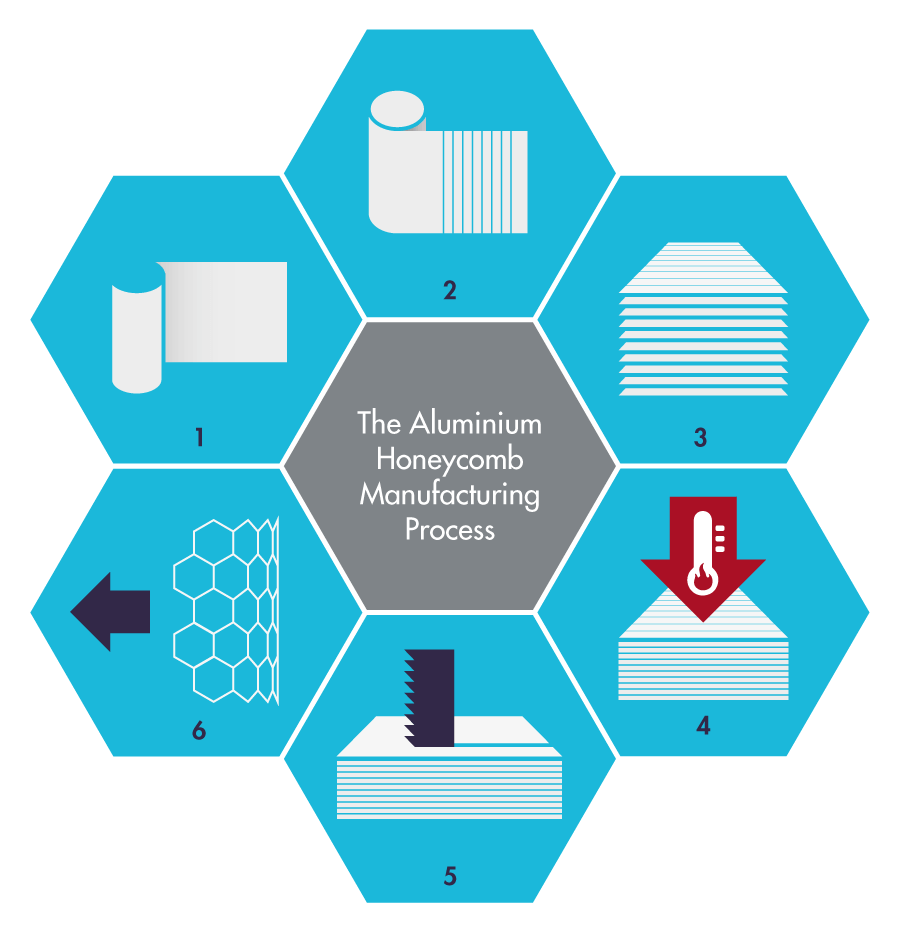 The Aluminium Honeycomb Manufacturing Process

1

2

3

4

5

6